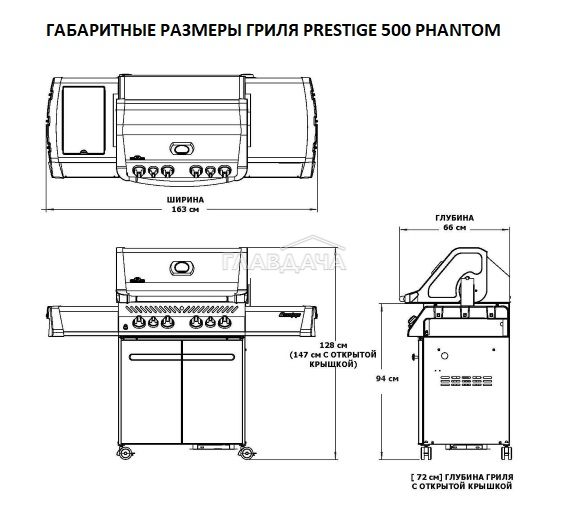 ГАБАРИТНЫЕ РАЗМЕРЫ ГРИЛЯ PRESTIGE 500 PHANTOM

ШИРИНА
163 см

ГЛУБИНА
66 см

ГЛАВДАЧА

128 см
(147 см С ОТКРЫТОЙ КРЫШКОЙ)

94 см

[ 72 см] ГЛУБИНА ГРИЛЯ С ОТКРЫТОЙ КРЫШКОЙ