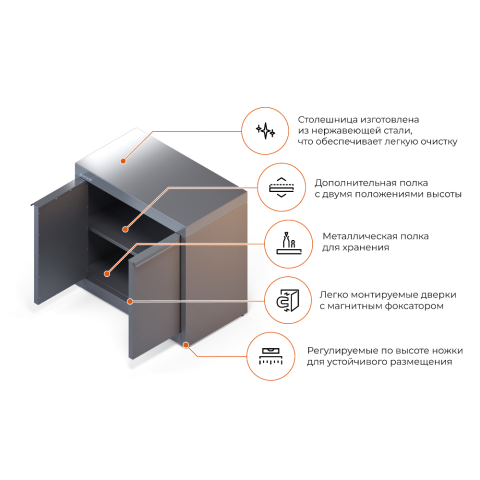 Столешница изготовлена из нержавеющей стали, что обеспечивает легкую очистку

Дополнительная полка с двумя положениями высоты

Металлическая полка для хранения

Легко монтируемые дверки с магнитным фоксатором

Регулируемые по высоте ножки для устойчивого размещения