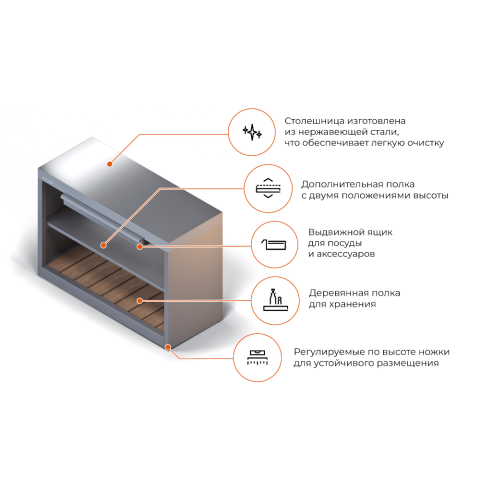 Столешница изготовлена из нержавеющей стали, что обеспечивает легкую очистку

Дополнительная полка с двумя положениями высоты

Выдвижной ящик для посуды и аксессуаров

Деревянная полка для хранения

Регулируемые по высоте ножки для устойчивого размещения