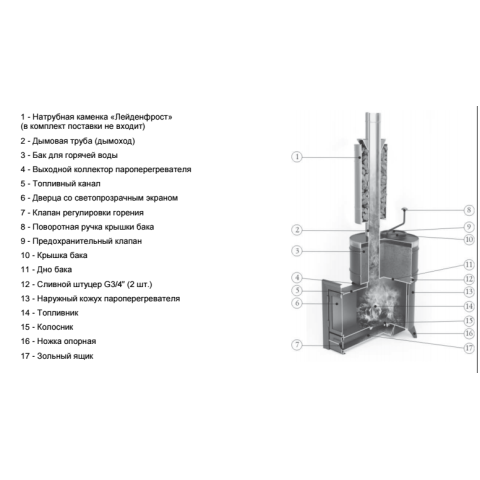 1 - Натрубная каменка «Лейденфрост»
(в комплект поставки не входит)
2 - Дымовая труба (дымоход)
3 - Бак для горячей воды
4 - Выходной коллектор пароперегревателя
5 - Топливный канал
6 - Дверца со светопрозрачным экраном
7 - Клапан регулировки горения
8 - Поворотная ручка крышки бака
9 - Предохранительный клапан
10 - Крышка бака
11 - Дно бака
12 - Сливной штуцер G3/4" (2 шт.)
13 - Наружный кожух пароперегревателя
14 - Топливник
15 - Колосник
16 - Ножка опорная
17 - Зольный ящик

1
2
3
4
5
6
7
8
9
10
11
12
13
14
15
16
17