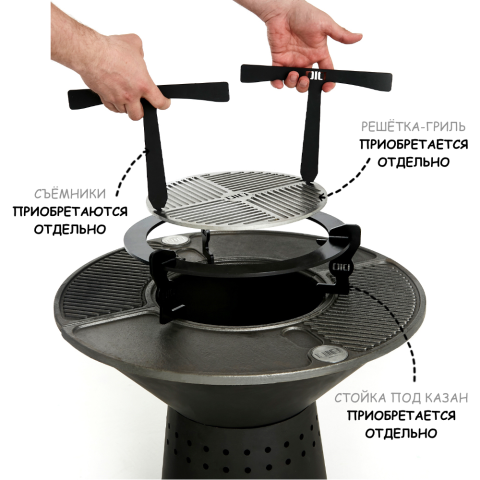 РЕШЁТКА-ГРИЛЬ
ПРИОБРЕТАЕТСЯ ОТДЕЛЬНО

СЪЁМНИКИ
ПРИОБРЕТАЮТСЯ ОТДЕЛЬНО

СТОЙКА ПОД КАЗАН
ПРИОБРЕТАЕТСЯ ОТДЕЛЬНО