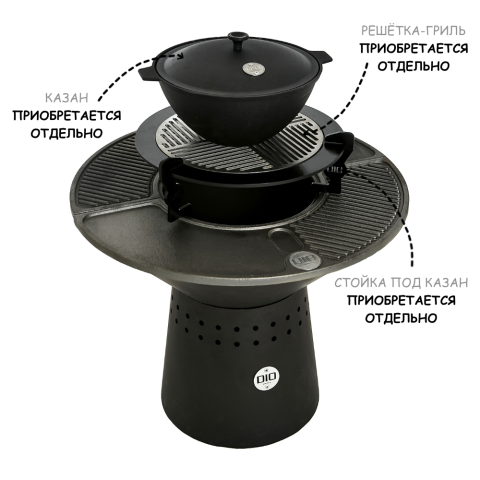 РЕШЁТКА-ГРИЛЬ
ПРИОБРЕТАЕТСЯ
ОТДЕЛЬНО

КАЗАН
ПРИОБРЕТАЕТСЯ
ОТДЕЛЬНО

СТОЙКА ПОД КАЗАН
ПРИОБРЕТАЕТСЯ
ОТДЕЛЬНО

DIO

DIO

DIO