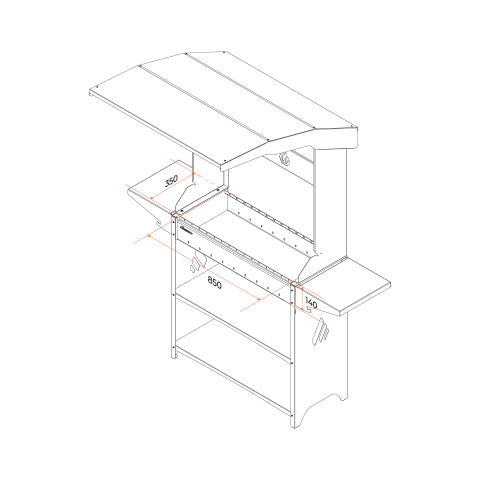 350

850

140